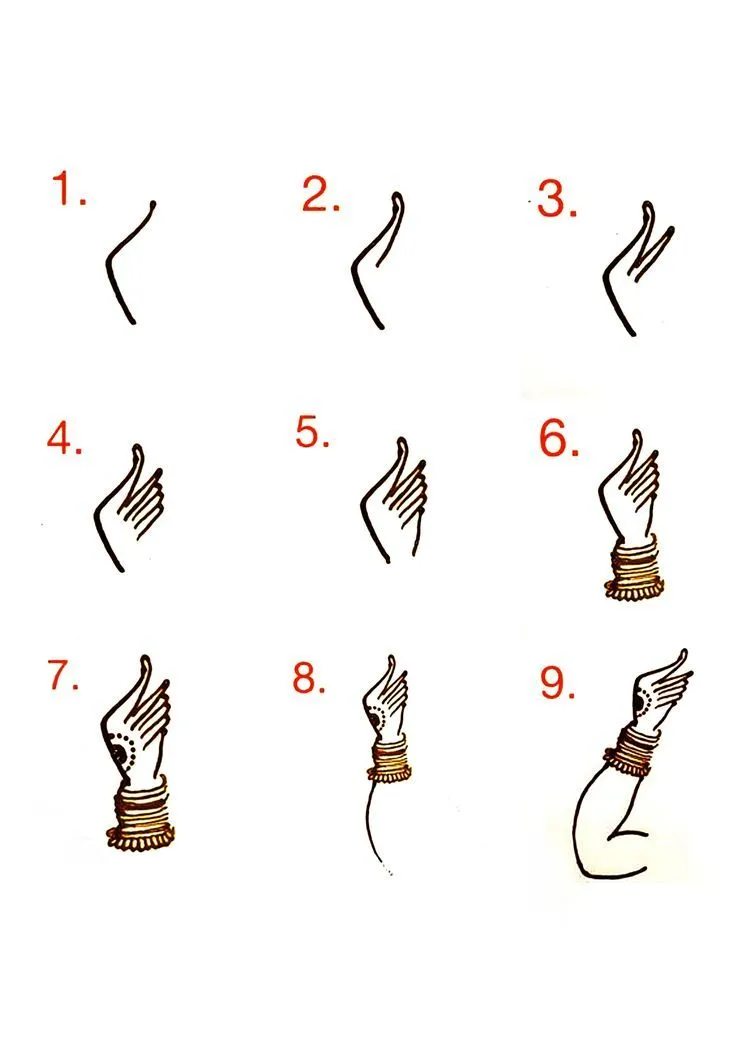 1.

2.

3.

4.

5.

6.

7.

8.

9.